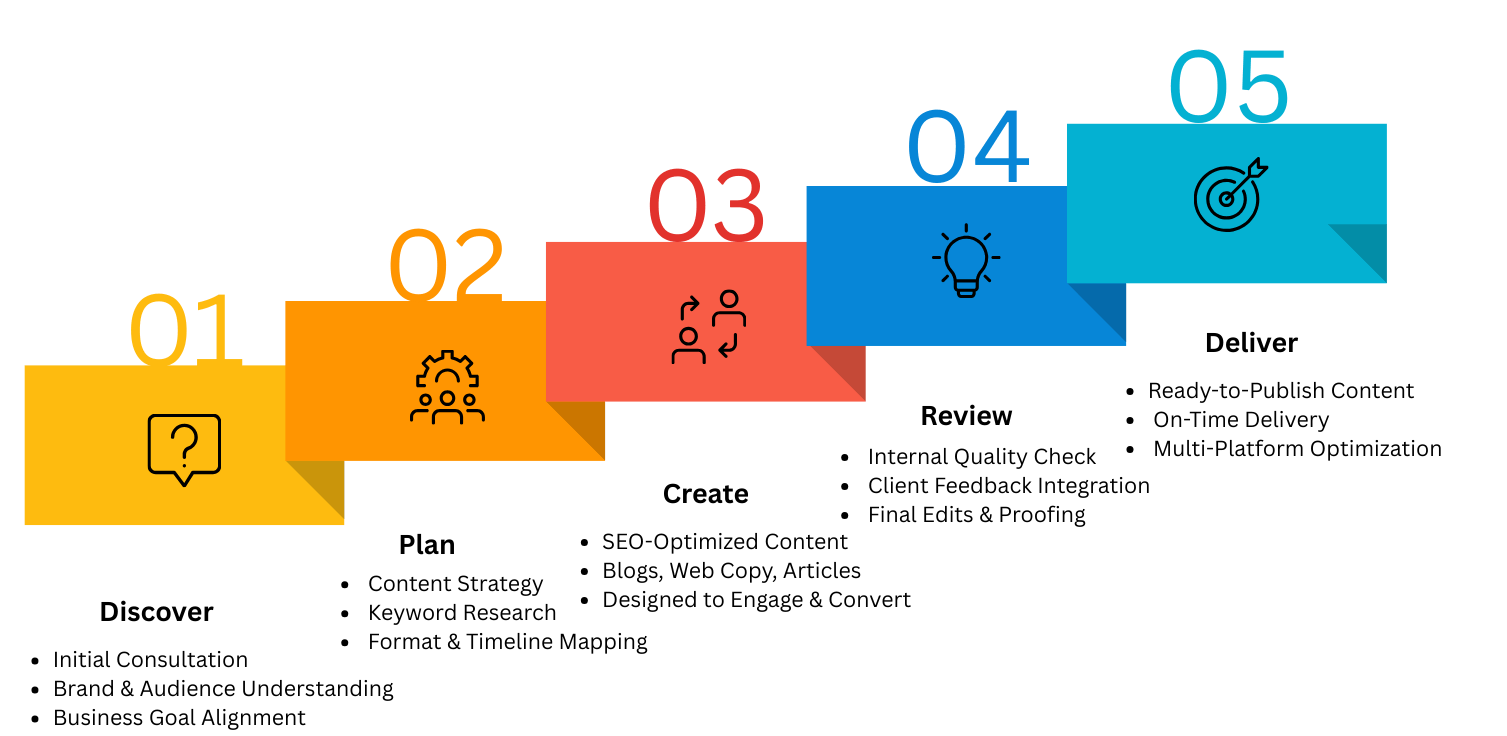 01

Discover

- Initial Consultation
- Brand & Audience Understanding
- Business Goal Alignment

02

Plan

- Content Strategy
- Keyword Research
- Format & Timeline Mapping

03

Create

- SEO-Optimized Content
- Blogs, Web Copy, Articles
- Designed to Engage & Convert

04

Review

- Internal Quality Check
- Client Feedback Integration
- Final Edits & Proofing

05

Deliver

- Ready-to-Publish Content
- On-Time Delivery
- Multi-Platform Optimization